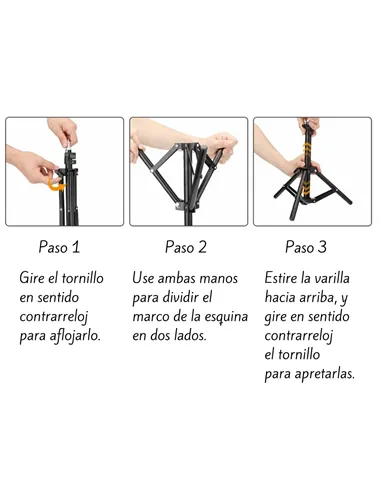 Paso 1

Gire el tornillo en sentido contrarreloj para aflojarlo.

Paso 2

Use ambas manos para dividir el marco de la esquina en dos lados.

Paso 3

Estire la varilla hacia arriba, y gire en sentido contrarreloj el tornillo para apretarlas.