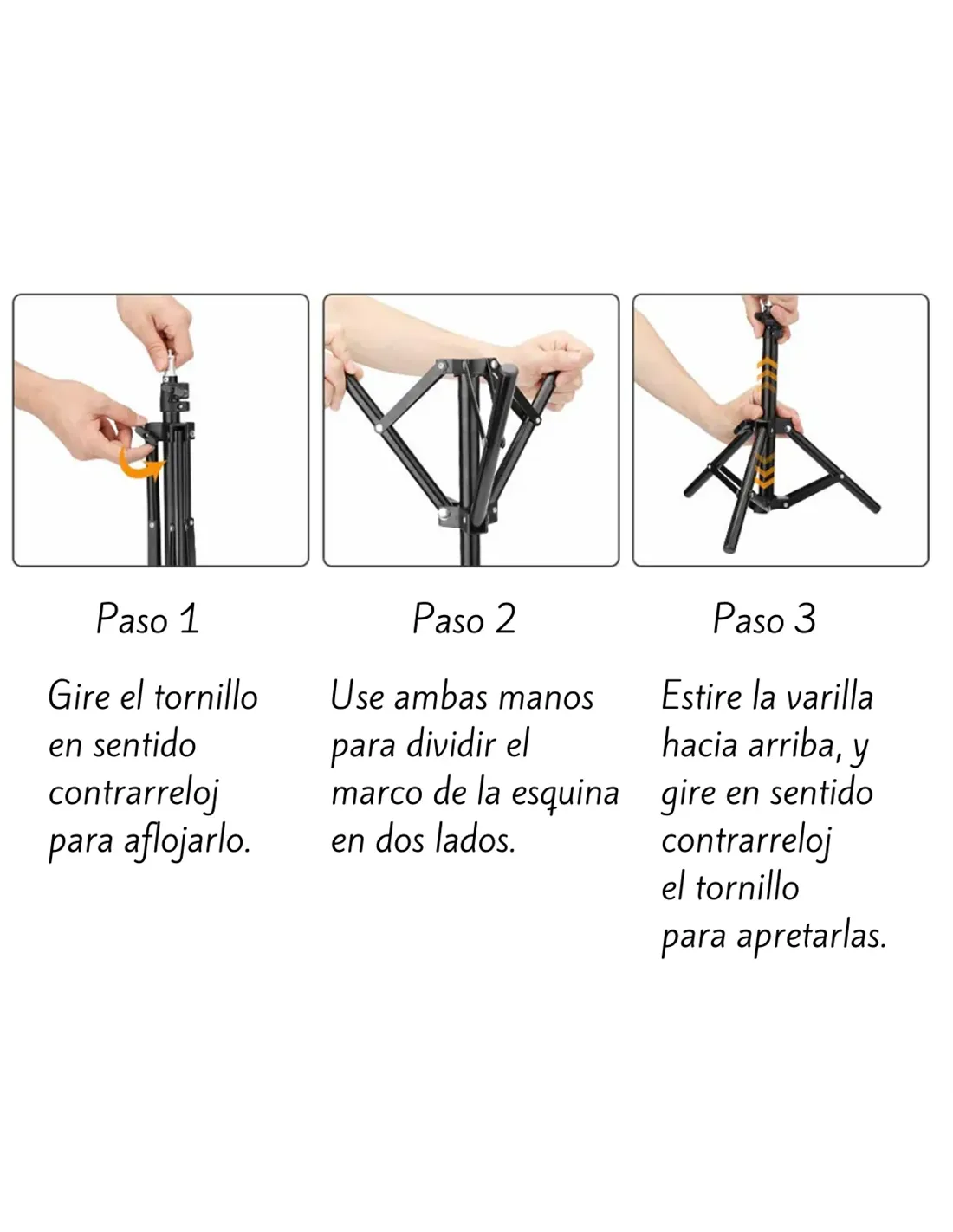 Paso 1

Gire el tornillo en sentido contrarreloj para aflojarlo.

Paso 2

Use ambas manos para dividir el marco de la esquina en dos lados.

Paso 3

Estire la varilla hacia arriba, y gire en sentido contrarreloj el tornillo para apretarlas.